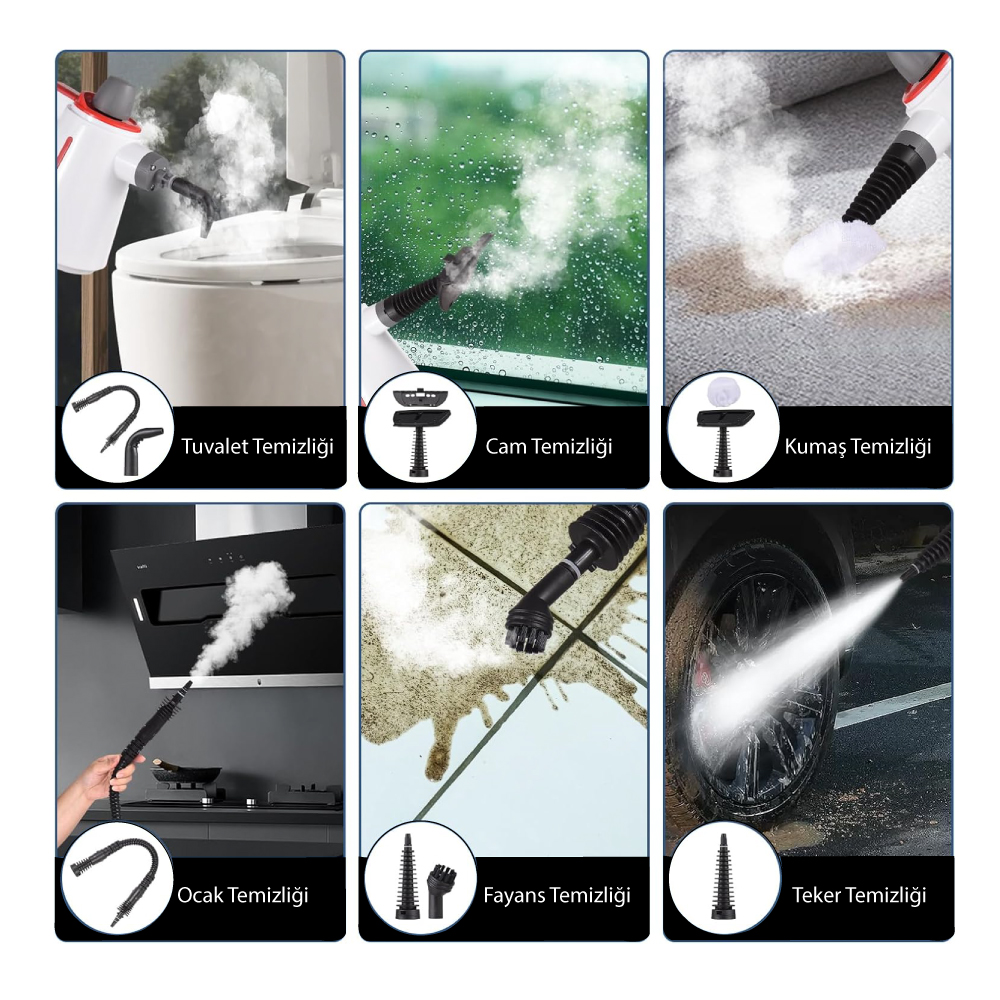 Tuvalet Temizliği

Cam Temizliği

Kumaş Temizliği

Ocak Temizliği

Fayans Temizliği

Teker Temizliği