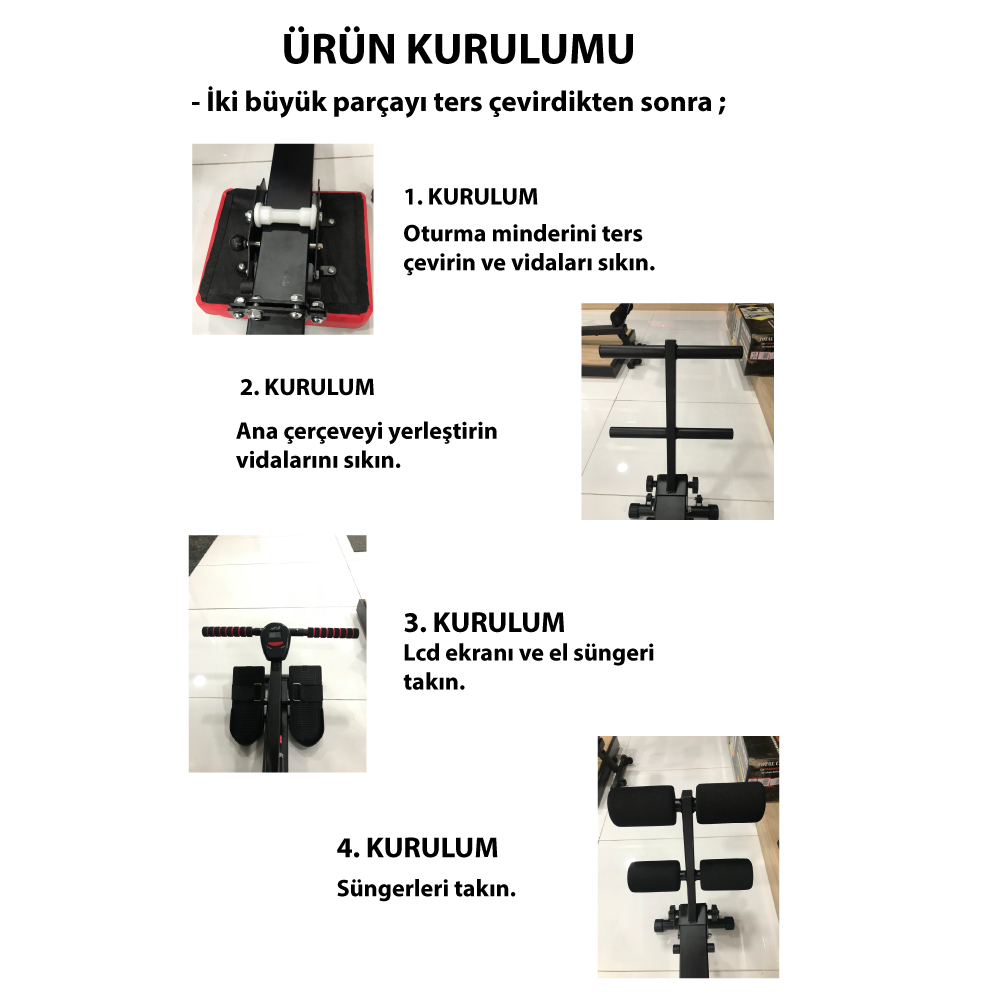 ÜRÜN KURULUMU

- İki büyük parçayı ters çevirdikten sonra ;

1. KURULUM
Oturma minderini ters çevirin ve vidaları sıkın.

2. KURULUM
Ana çerçeveyi yerleştirin vidalarını sıkın.

3. KURULUM
Lcd ekranı ve el süngeri takın.

4. KURULUM
Süngerleri takın.