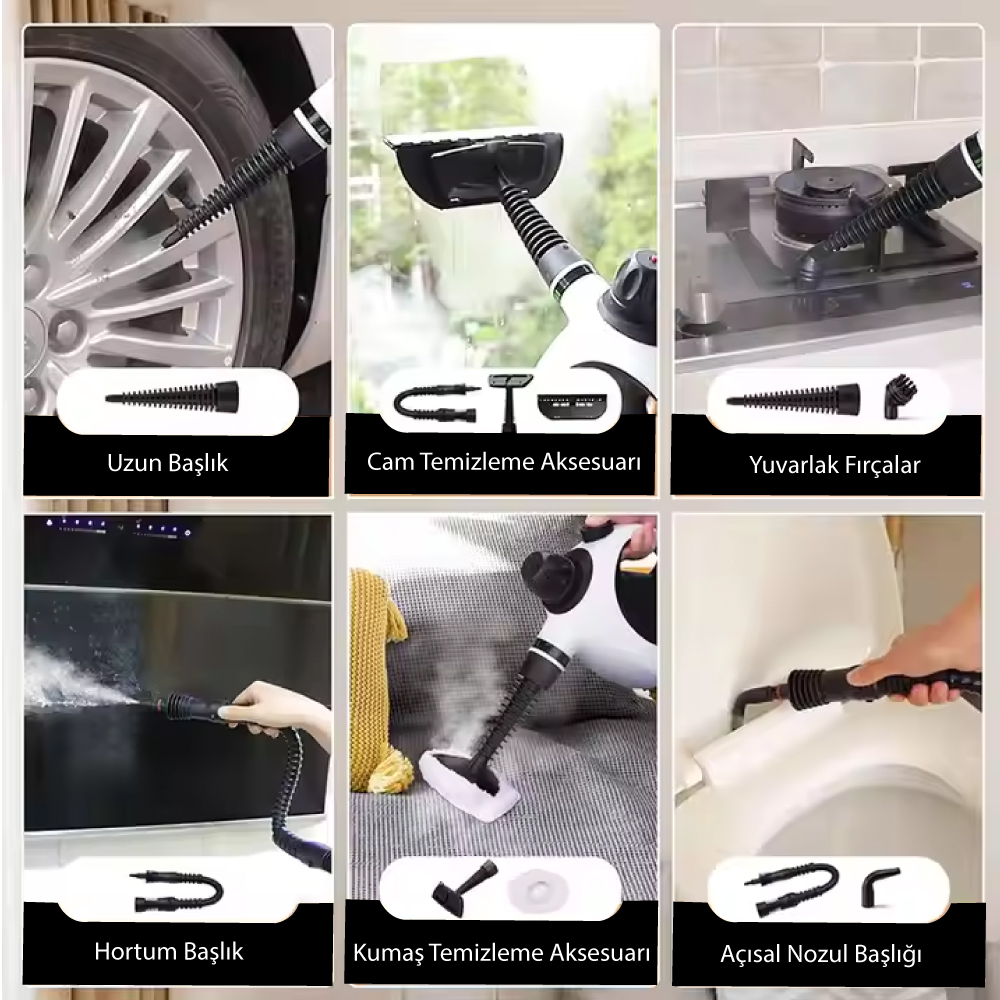 Uzun Başlık

Cam Temizleme Aksesuarı

Yuvarlak Fırçalar

Hortum Başlık

Kumaş Temizleme Aksesuarı

Açısal Nozul Başlığı