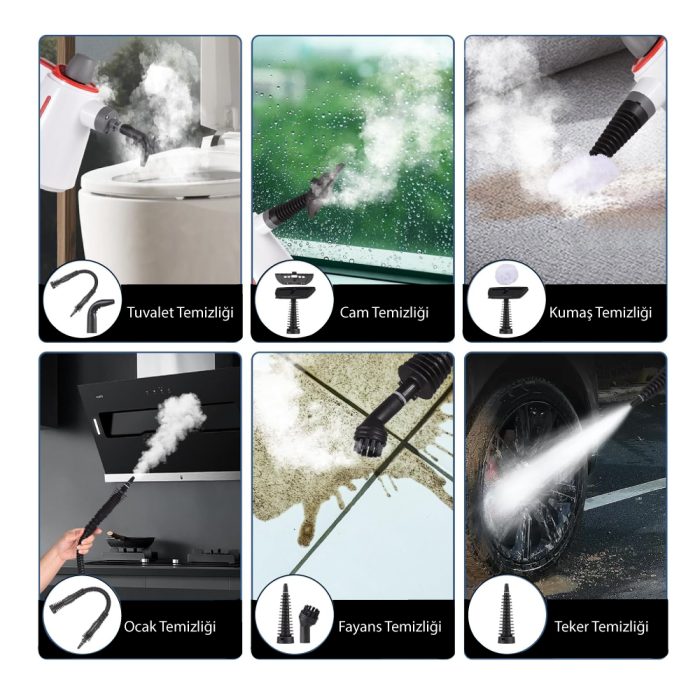 Tuvalet Temizliği

Cam Temizliği

Kumaş Temizliği

Ocak Temizliği

Fayans Temizliği

Teker Temizliği