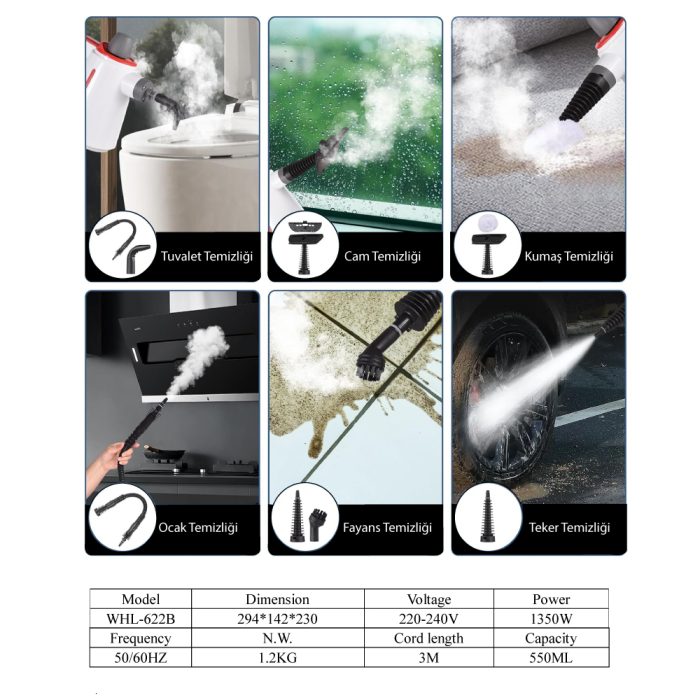 Tuvalet Temizliği

Cam Temizliği

Kumaş Temizliği

Ocak Temizliği

Fayans Temizliği

Teker Temizliği

| Model | Dimension | Voltage | Power |
|---|---|---|---|
| WHL-622B | 294*142*230 | 220-240V | 1350W |
| Frequency | N.W. | Cord length | Capacity |
| 50/60HZ | 1.2KG | 3M | 550ML |