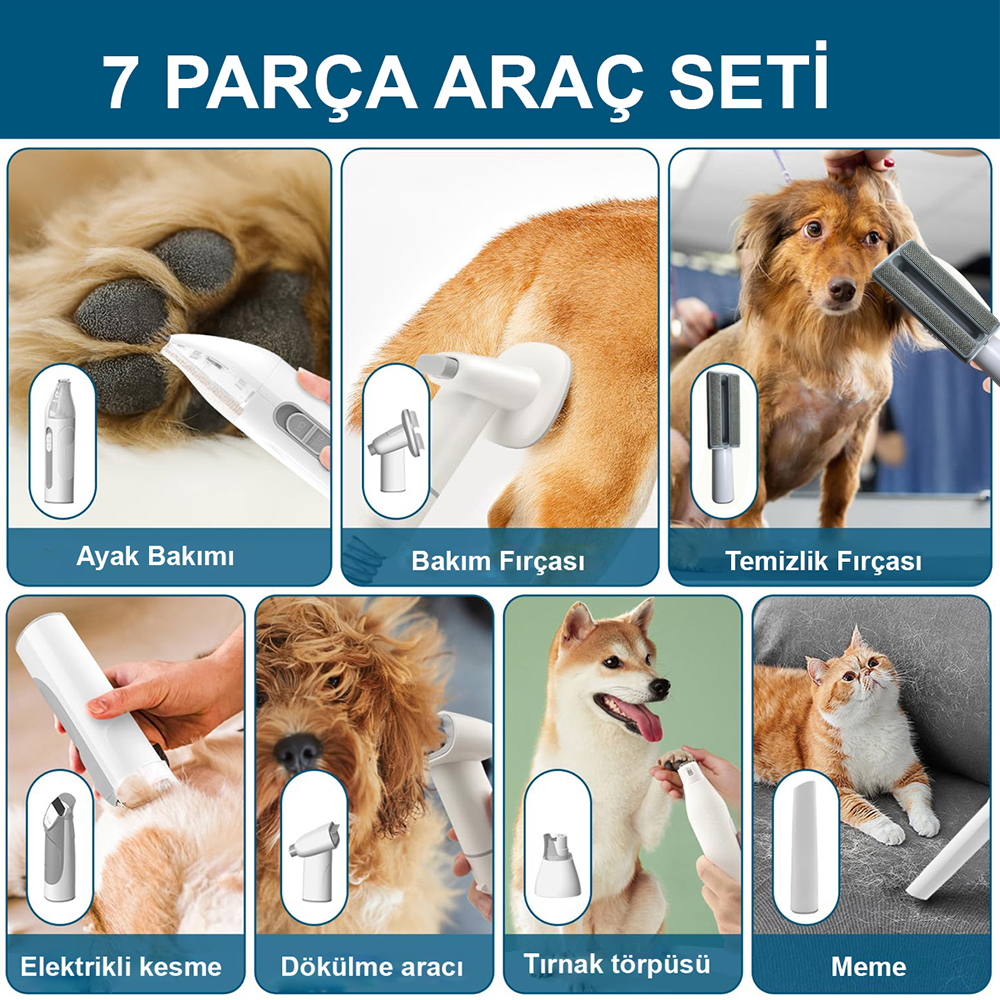 7 PARÇA ARAÇ SETİ

Ayak Bakımı

Bakım Fırçası

Temizlik Fırçası

Elektrikli kesme

Dökülme aracı

Tırnak törpüsü

Meme