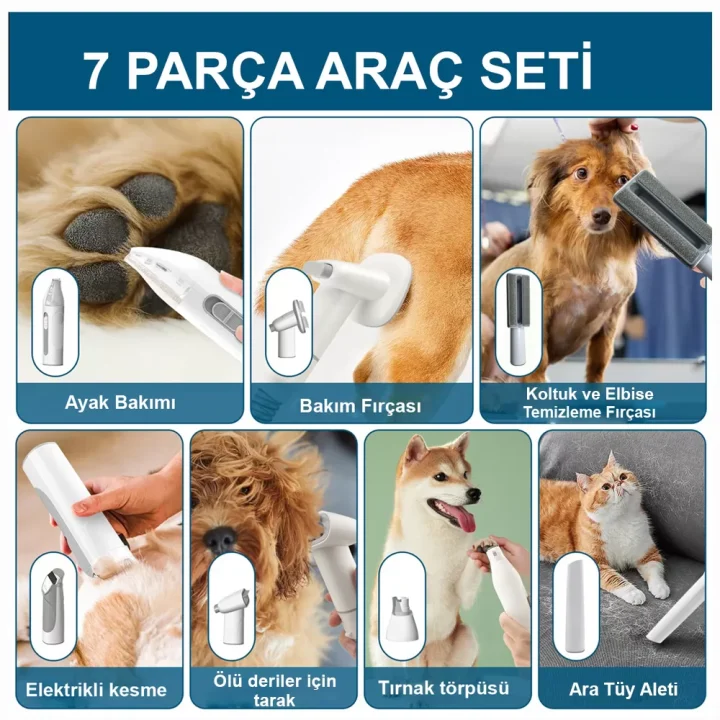 7 PARÇA ARAÇ SETİ

Ayak Bakımı

Bakım Fırçası

Koltuk ve Elbise Temizleme Fırçası

Elektrikli kesme

Ölü deriler için tarak

Tırnak törpüsü

Ara Tüy Aleti